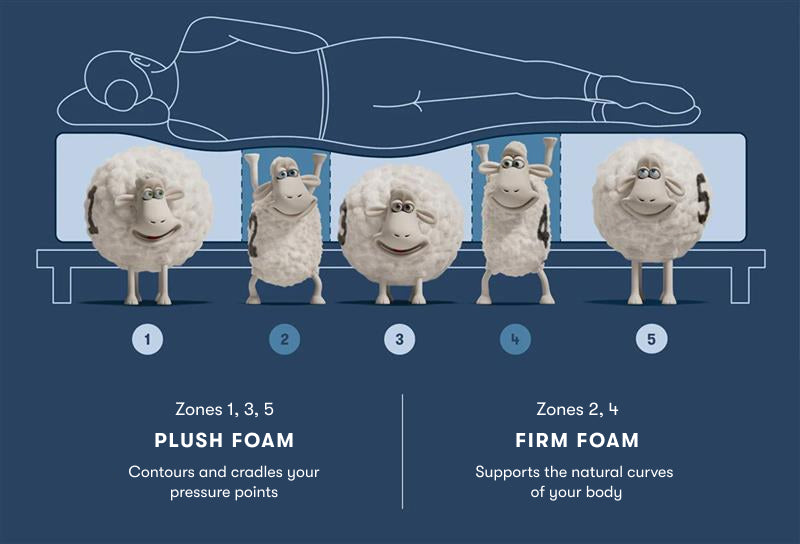 1

2

3

4

5

1

2

3

4

5

Zones 1, 3, 5
PLUSH FOAM
Contours and cradles your pressure points

Zones 2, 4
FIRM FOAM
Supports the natural curves of your body