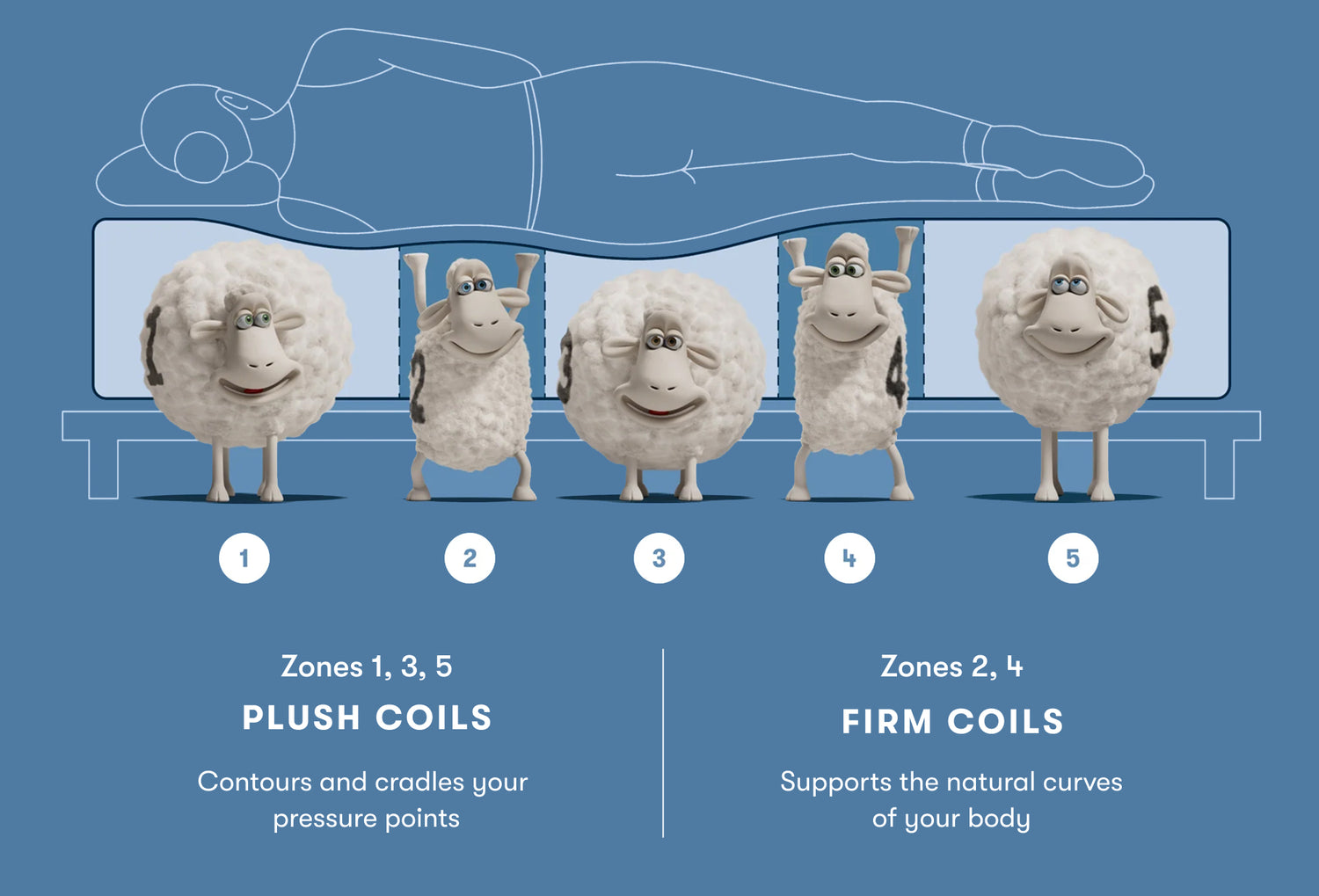 1 2 3 4 5

1 2 3 4 5

Zones 1, 3, 5
PLUSH COILS
Contours and cradles your pressure points

Zones 2, 4
FIRM COILS
Supports the natural curves of your body