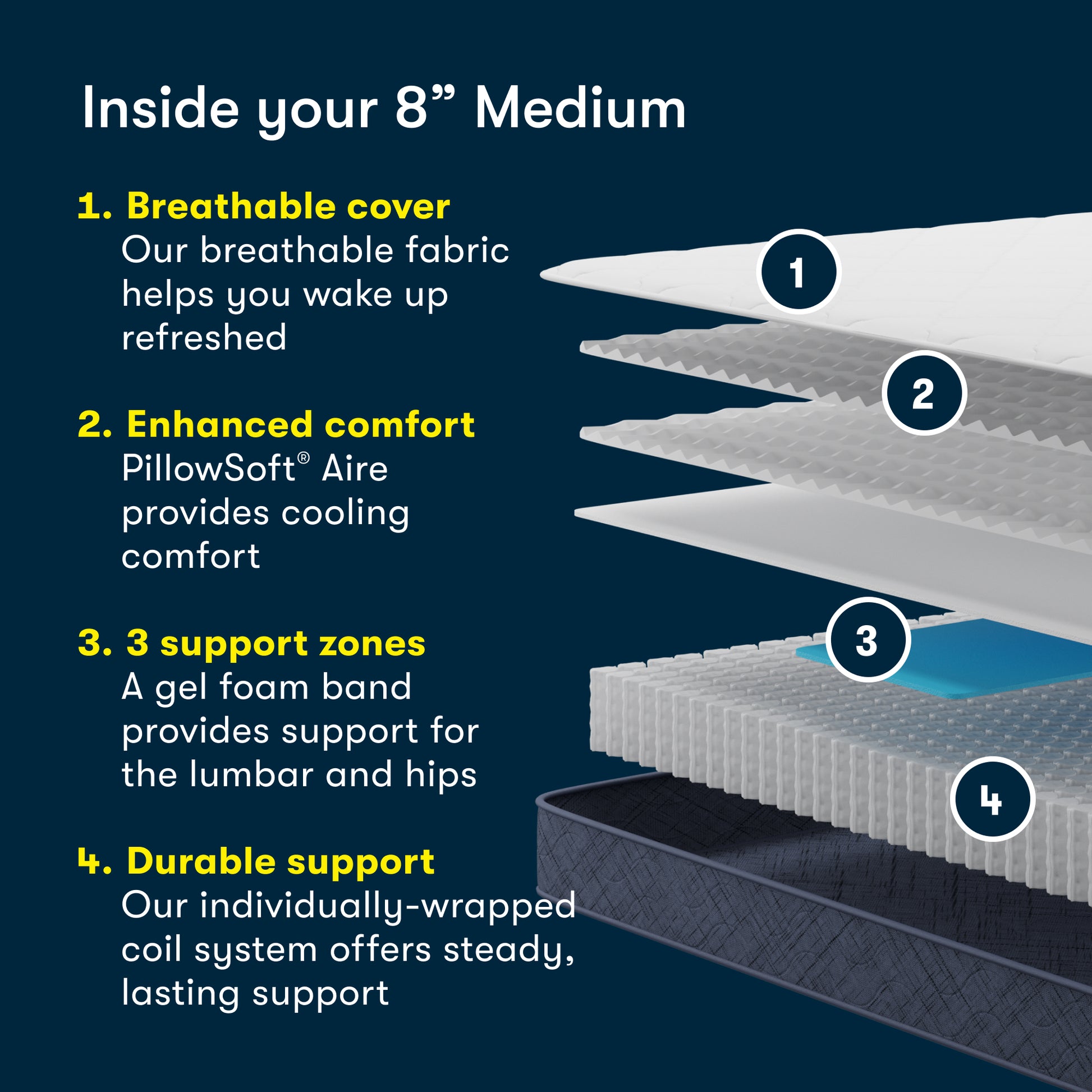 Inside your 8” Medium

1. Breathable cover
Our breathable fabric helps you wake up refreshed

2. Enhanced comfort
PillowSoft® Aire provides cooling comfort

3. 3 support zones
A gel foam band provides support for the lumbar and hips

4. Durable support
Our individually-wrapped coil system offers steady, lasting support

1

2

3

4